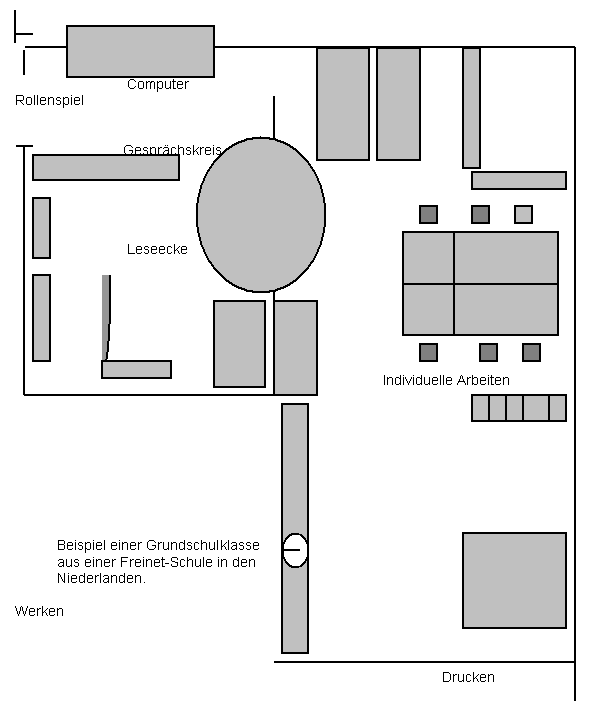 Computer

Rollenspiel

Gesprächskreis

Leseecke

Individuelle Arbeiten

Beispiel einer Grundschulklasse aus einer Freinet-Schule in den Niederlanden.

Werken

Drucken